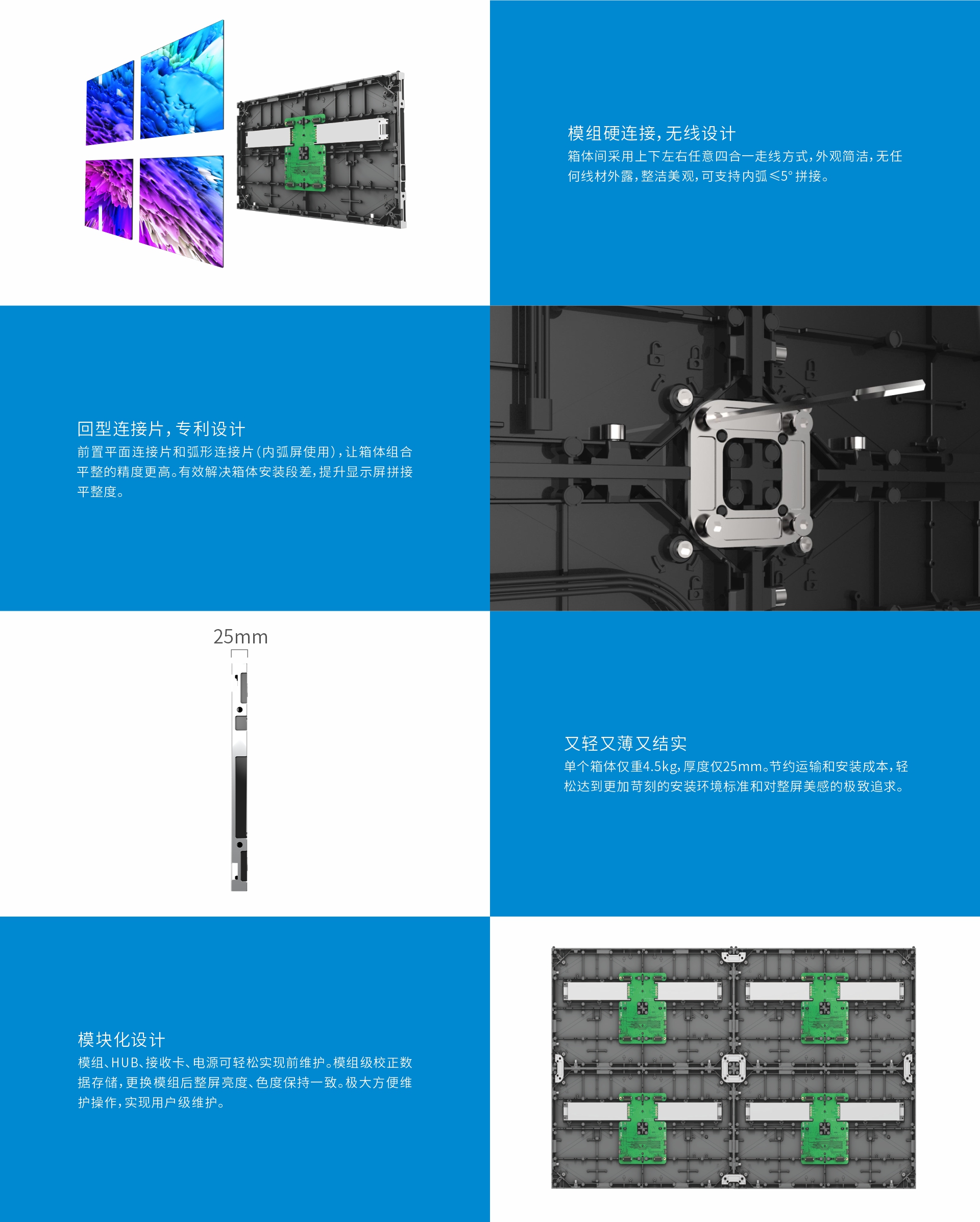 模组硬连接，无线设计
箱体间采用上下左右任意四合一走线方式，外观简洁，无任何线材外露，整洁美观，可支持内弧≤5°拼接。

回型连接片，专利设计
前置平面连接片和弧形连接片（内弧屏使用），让箱体组合平整的精度更高。有效解决箱体安装段差，提升显示屏拼接平整度。

25mm

又轻又薄又结实
单个箱体仅重4.5kg，厚度仅25mm。节约运输和安装成本，轻松达到更加苛刻的安装环境标准和对整屏美感的极致追求。

模块化设计
模组、HUB、接收卡、电源可轻松实现前维护。模组级校正数据存储，更换模组后整屏亮度、色度保持一致。极大方便维护操作，实现用户级维护。